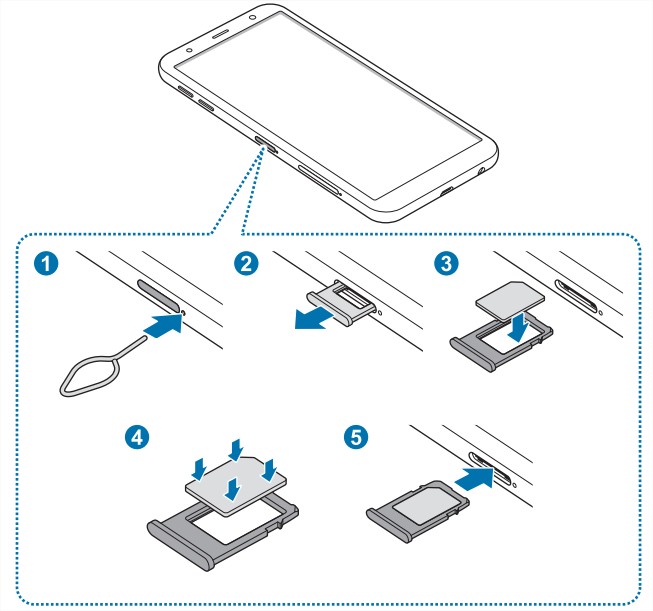 1
2
3
4
5